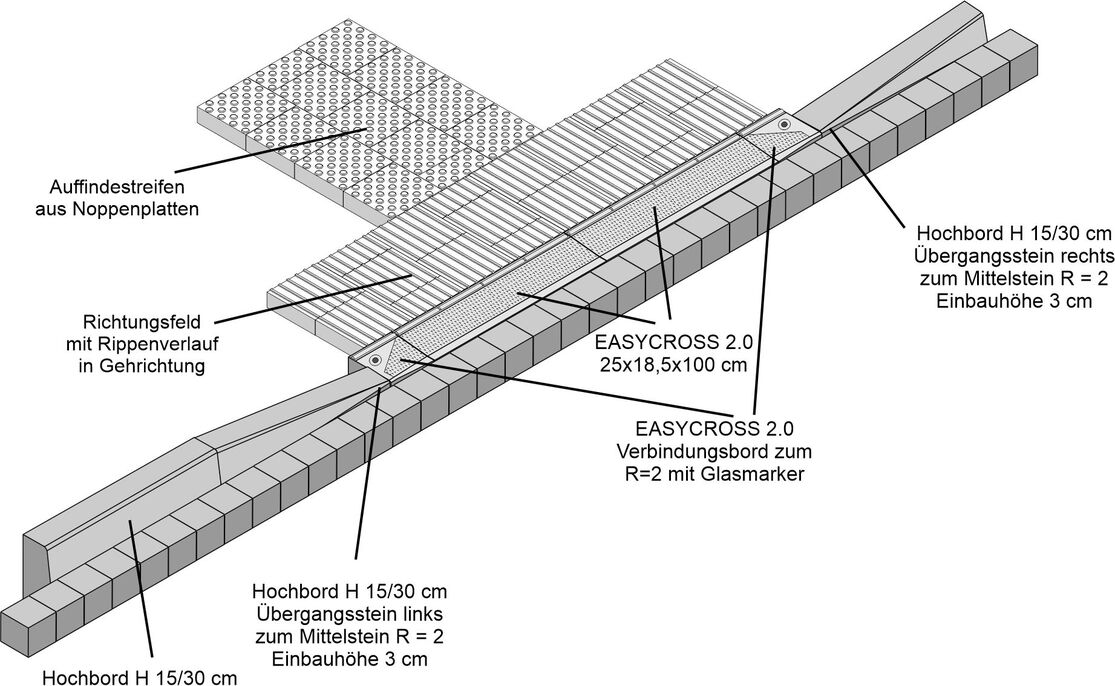 Auffindestreifen
aus Noppenplatten

Richtungsfeld
mit Rippenverlauf
in Gehrichtung

Hochbord H 15/30 cm
Übergangsstein rechts
zum Mittelstein R = 2
Einbauhöhe 3 cm

EASYCROSS 2.0
25x18,5x100 cm

EASYCROSS 2.0
Verbindungsbord zum
R=2 mit Glasmarker

Hochbord H 15/30 cm
Übergangsstein links
zum Mittelstein R = 2
Einbauhöhe 3 cm

Hochbord H 15/30 cm